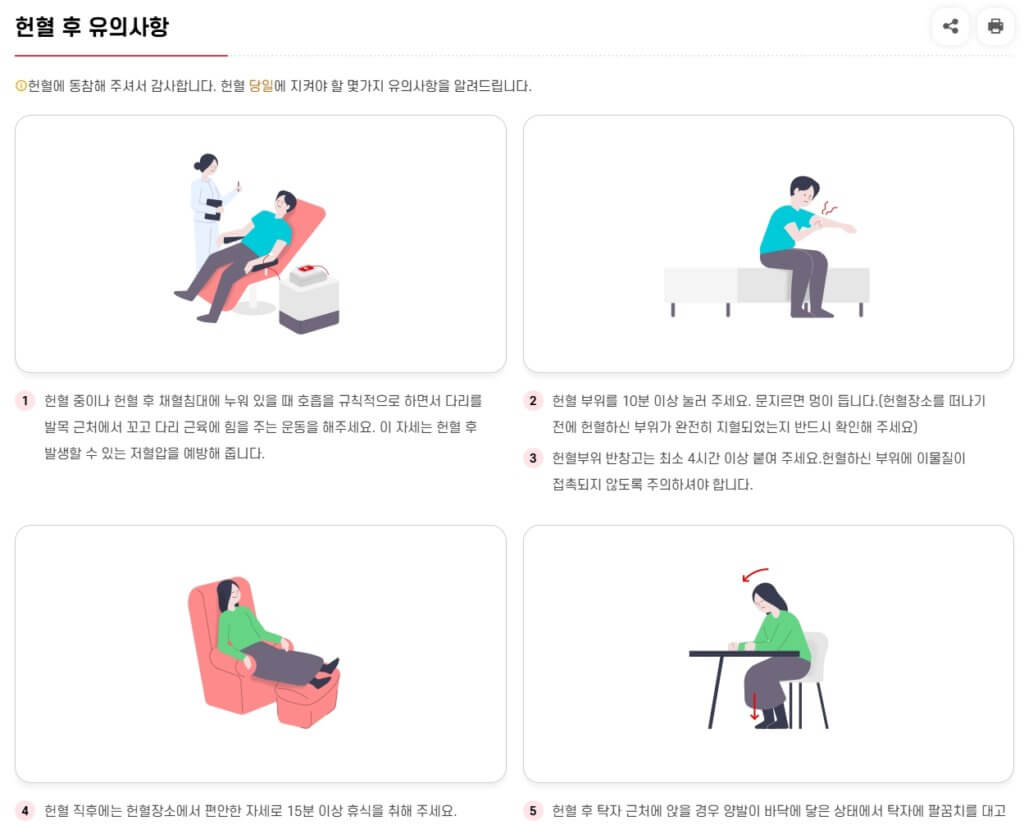 헌혈 후 유의사항

헌혈에 동참해 주셔서 감사합니다. 헌혈 당일에 지켜야 할 몇가지 유의사항을 알려드립니다.

1 헌혈 중이나 헌혈 후 채혈침대에 누워 있을 때 호흡을 규칙적으로 하면서 다리를 발목 근처에서 꼬고 다리 근육에 힘을 주는 운동을 해주세요. 이 자세는 헌혈 후 발생할 수 있는 저혈압을 예방해 줍니다.

2 헌혈 부위를 10분 이상 눌러 주세요. 문지르면 멍이 듭니다.(헌혈장소를 떠나기 전에 헌혈하신 부위가 완전히 지혈되었는지 반드시 확인해 주세요)

3 헌혈부위 반창고는 최소 4시간 이상 붙여 주세요.헌혈하신 부위에 이물질이 접촉되지 않도록 주의하셔야 합니다.

4 헌혈 직후에는 헌혈장소에서 편안한 자세로 15분 이상 휴식을 취해 주세요.

5 헌혈 후 탁자 근처에 앉을 경우 양발이 바닥에 닿은 상태에서 탁자에 팔꿈치를 대고